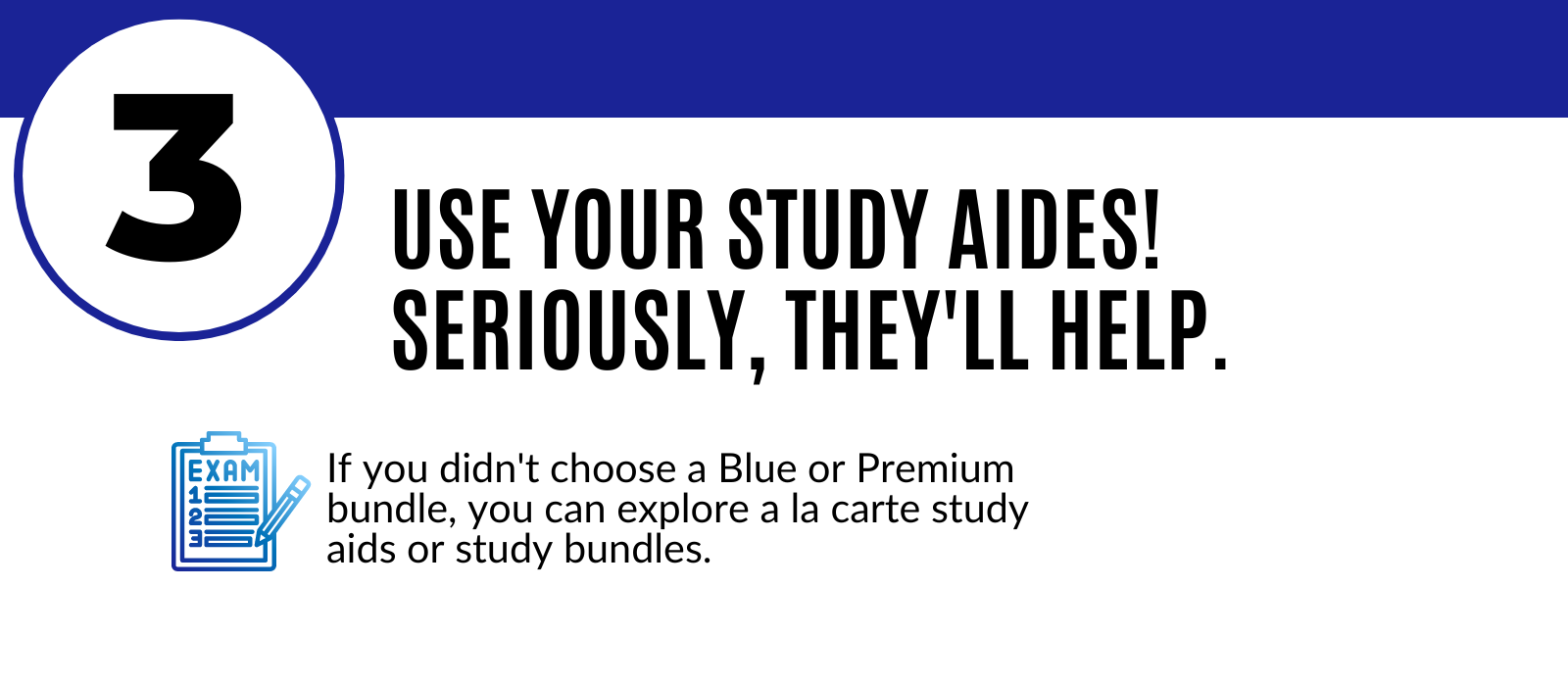 3

USE YOUR STUDY AIDES! SERIOUSLY, THEY'LL HELP.

EXAM
1
2
3

If you didn't choose a Blue or Premium bundle, you can explore a la carte study aids or study bundles.